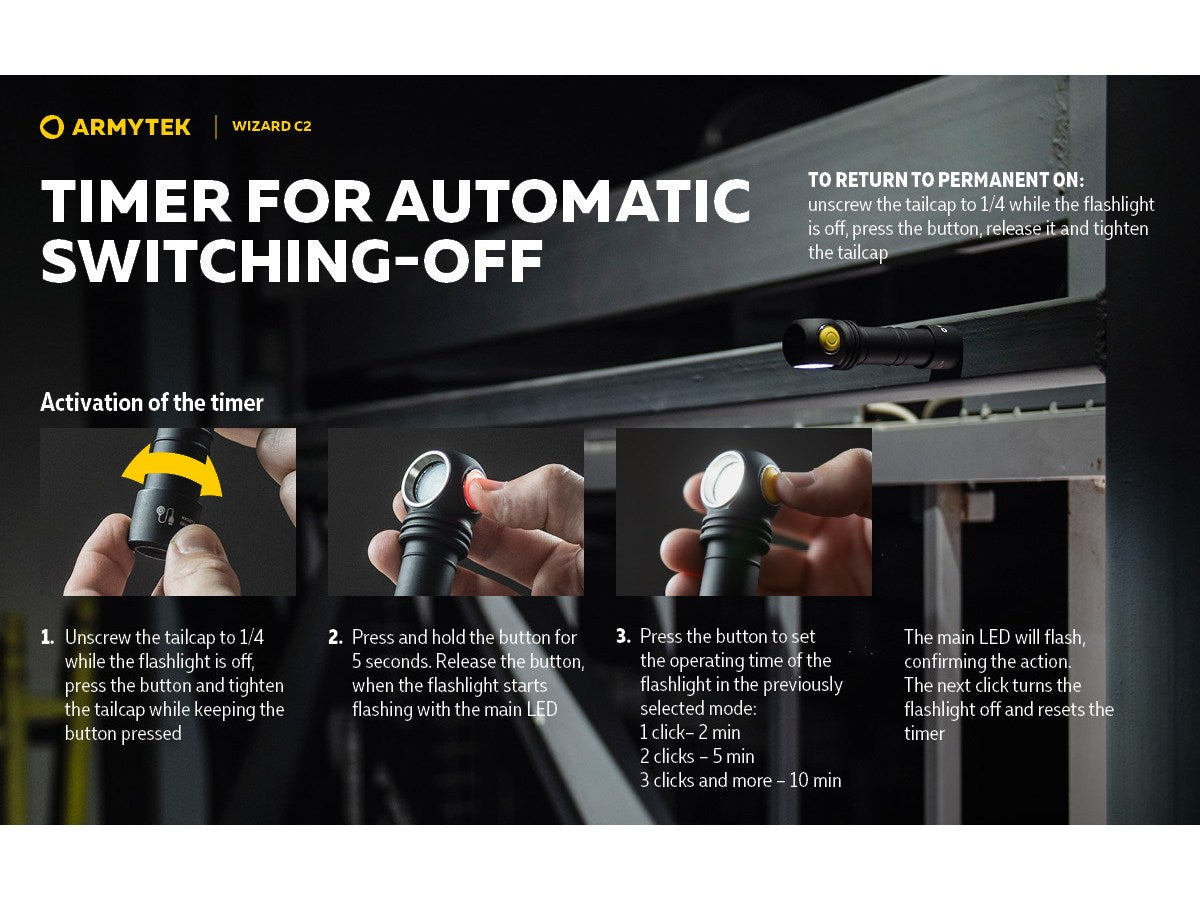 ARMYTEK | WIZARD C2

TIMER FOR AUTOMATIC SWITCHING-OFF

TO RETURN TO PERMANENT ON:
unscrew the tailcap to 1/4 while the flashlight is off, press the button, release it and tighten the tailcap

Activation of the timer

1. Unscrew the tailcap to 1/4 while the flashlight is off, press the button and tighten the tailcap while keeping the button pressed

2. Press and hold the button for 5 seconds. Release the button, when the flashlight starts flashing with the main LED

3. Press the button to set the operating time of the flashlight in the previously selected mode:
1 click– 2 min
2 clicks – 5 min
3 clicks and more – 10 min

The main LED will flash, confirming the action.
The next click turns the flashlight off and resets the timer