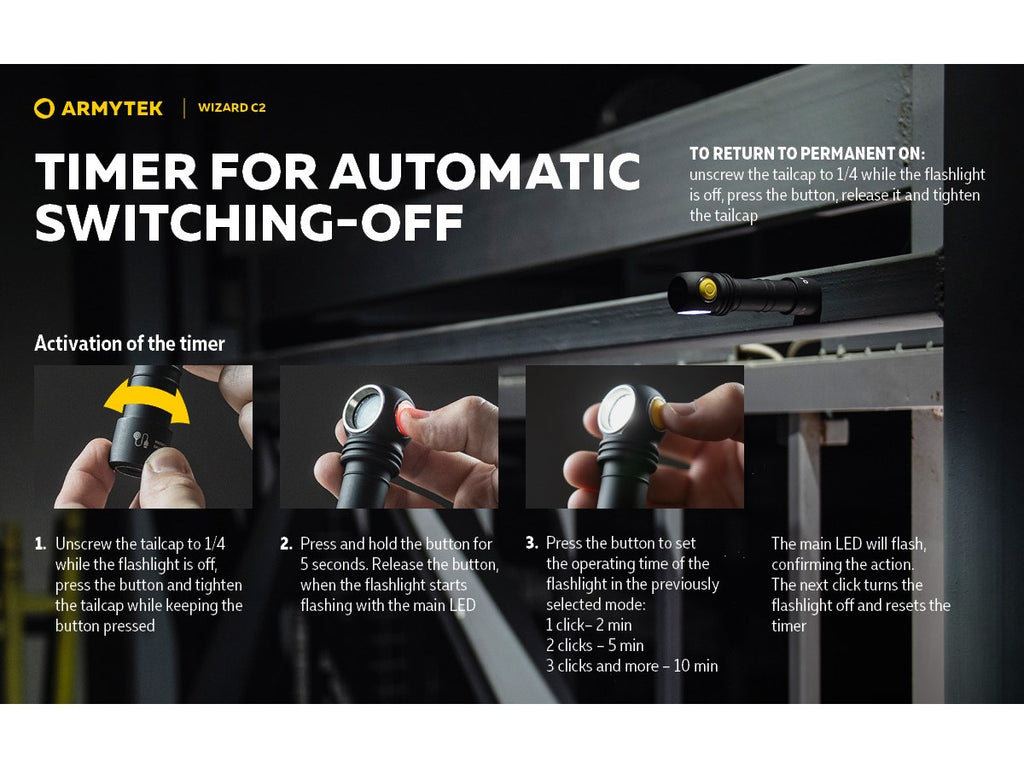 ARMYTEK | WIZARD C2

TIMER FOR AUTOMATIC SWITCHING-OFF

TO RETURN TO PERMANENT ON:
unscrew the tailcap to 1/4 while the flashlight is off, press the button, release it and tighten the tailcap

Activation of the timer

1. Unscrew the tailcap to 1/4 while the flashlight is off, press the button and tighten the tailcap while keeping the button pressed

2. Press and hold the button for 5 seconds. Release the button, when the flashlight starts flashing with the main LED

3. Press the button to set the operating time of the flashlight in the previously selected mode:
1 click– 2 min
2 clicks – 5 min
3 clicks and more – 10 min

The main LED will flash, confirming the action.
The next click turns the flashlight off and resets the timer